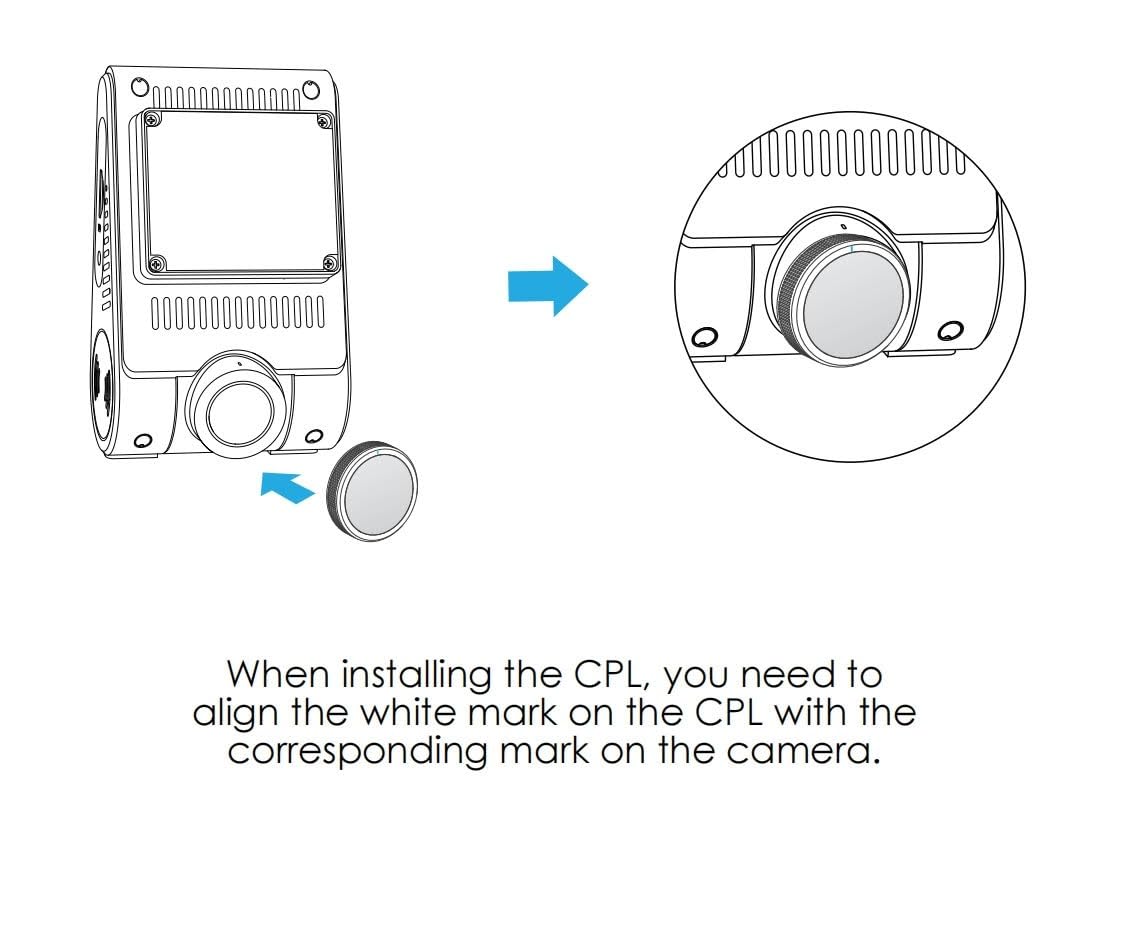 When installing the CPL, you need to align the white mark on the CPL with the corresponding mark on the camera.