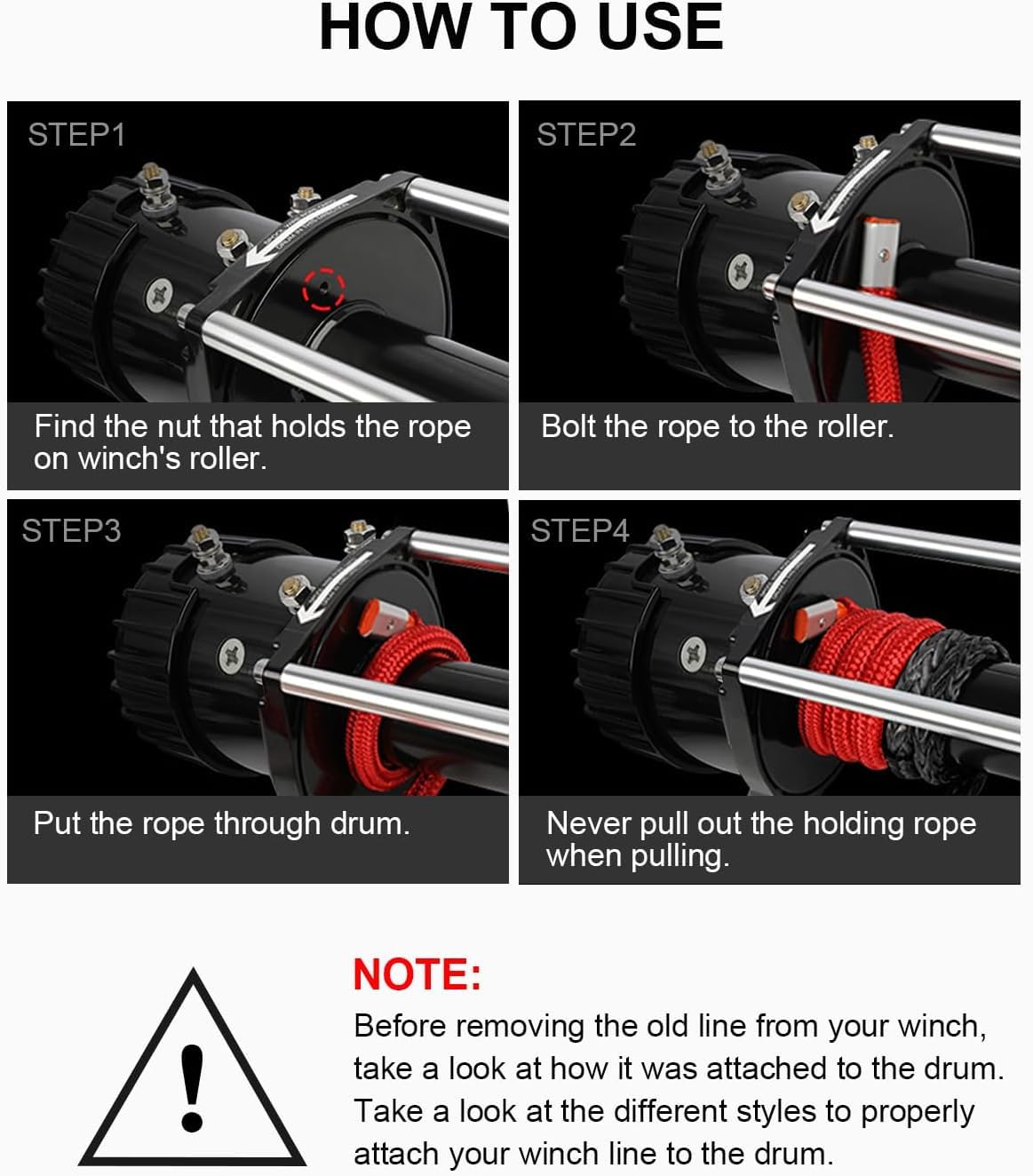 HOW TO USE

STEP1

Find the nut that holds the rope on winch's roller.

STEP2

Bolt the rope to the roller.

STEP3

Put the rope through drum.

STEP4

Never pull out the holding rope when pulling.

!

NOTE:

Before removing the old line from your winch, take a look at how it was attached to the drum. Take a look at the different styles to properly attach your winch line to the drum.