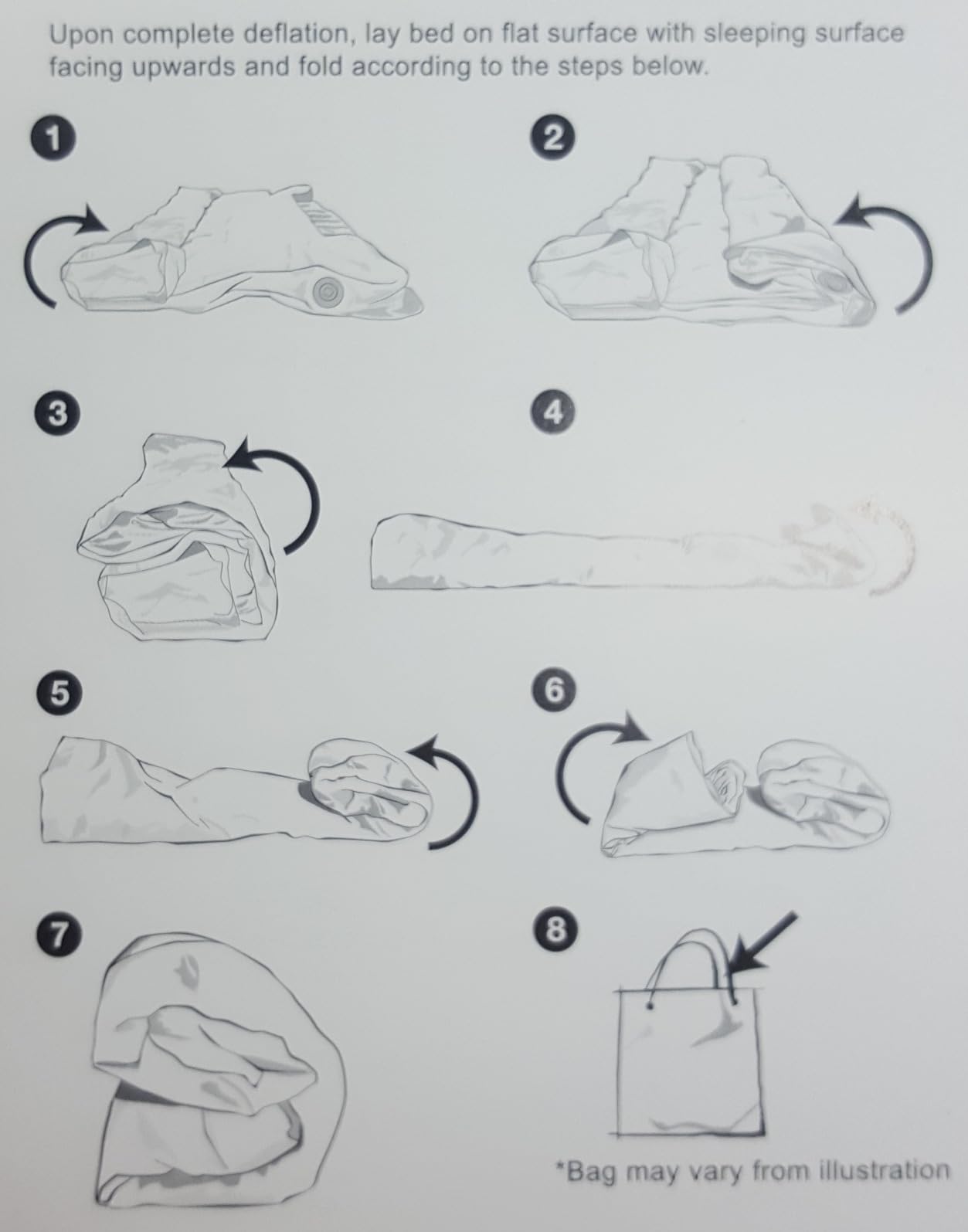 Upon complete deflation, lay bed on flat surface with sleeping surface facing upwards and fold according to the steps below.

1

2

3

4

5

6

7

8

*Bag may vary from illustration